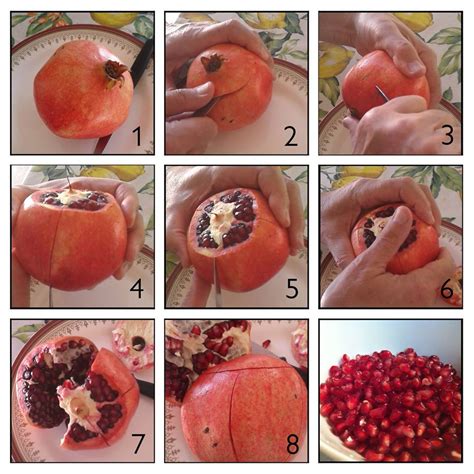 1
2
3
4
5
6
7
8